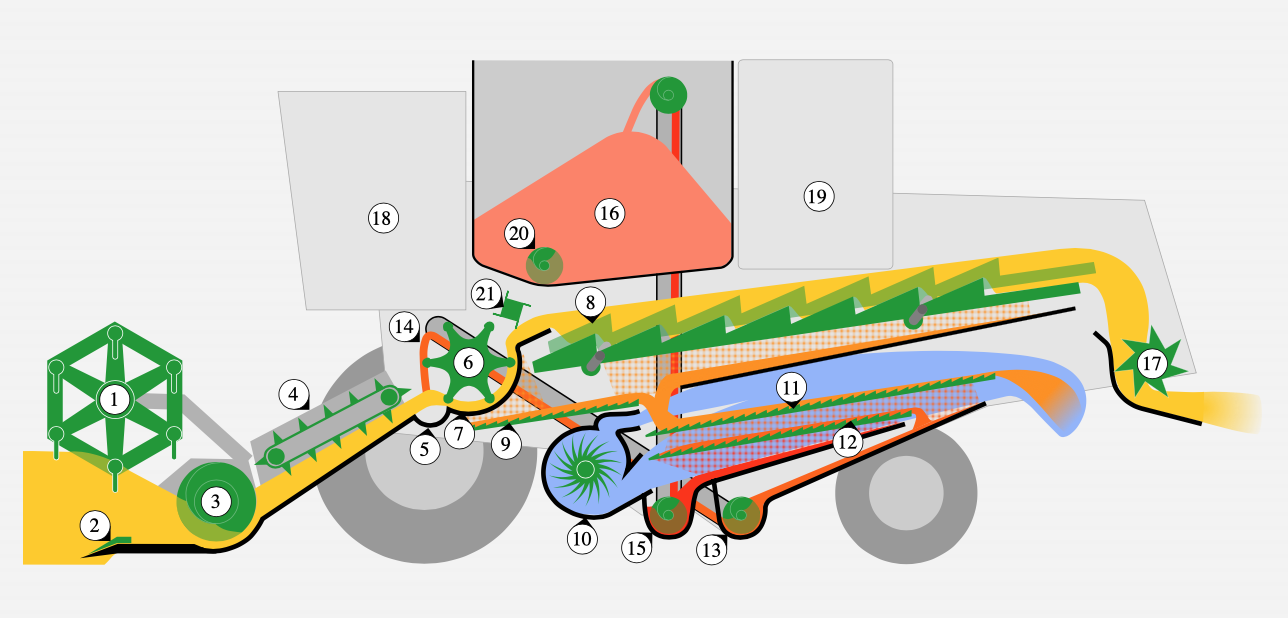 1
2
3
4
5
6
7
8
9
10
11
12
13
14
15
16
17
18
19
20
21